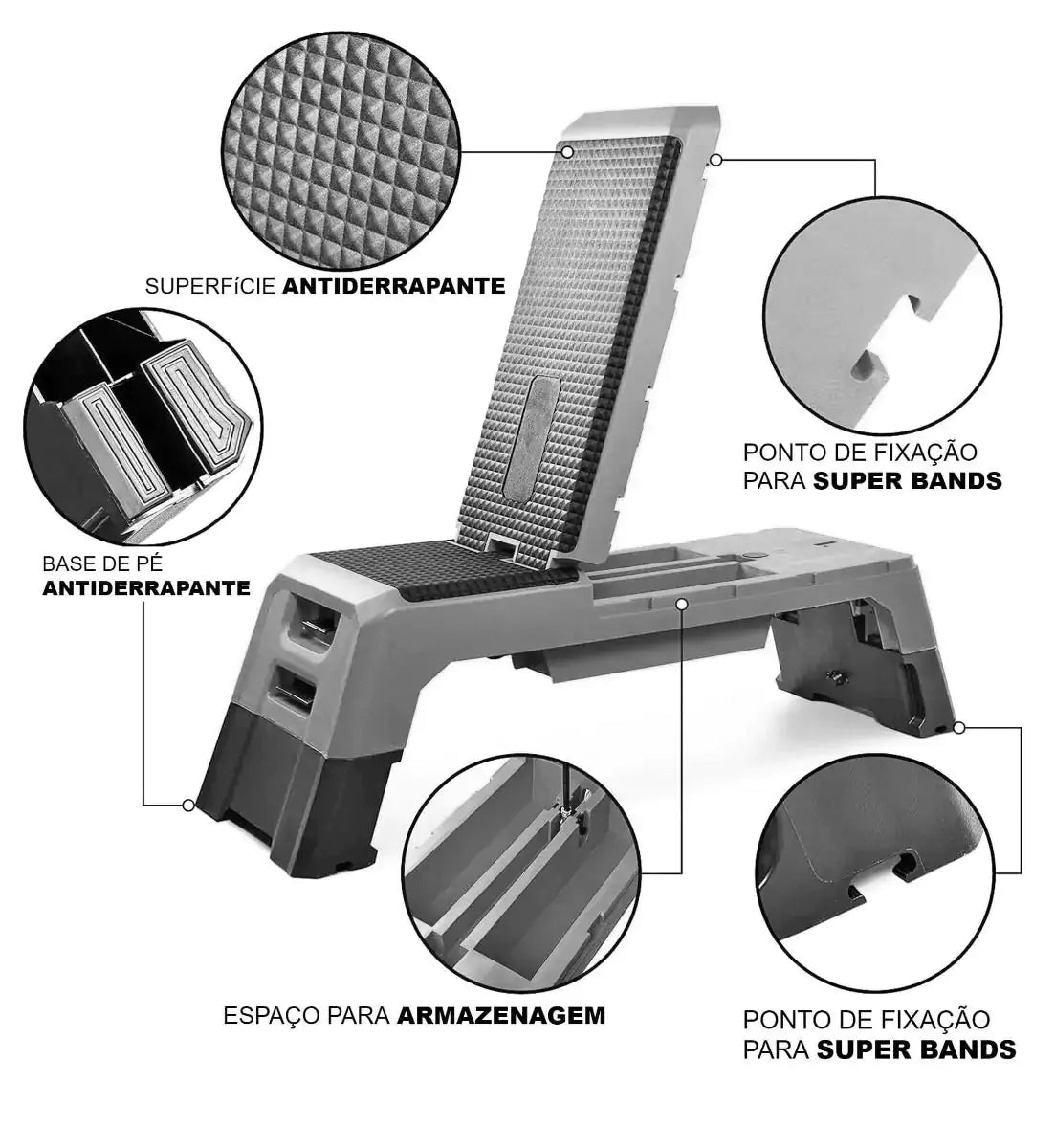 SUPERFíCIE ANTIDERRAPANTE

PONTO DE FIXAÇÃO PARA SUPER BANDS

BASE DE PÉ ANTIDERRAPANTE

ESPAÇO PARA ARMAZENAGEM

PONTO DE FIXAÇÃO PARA SUPER BANDS